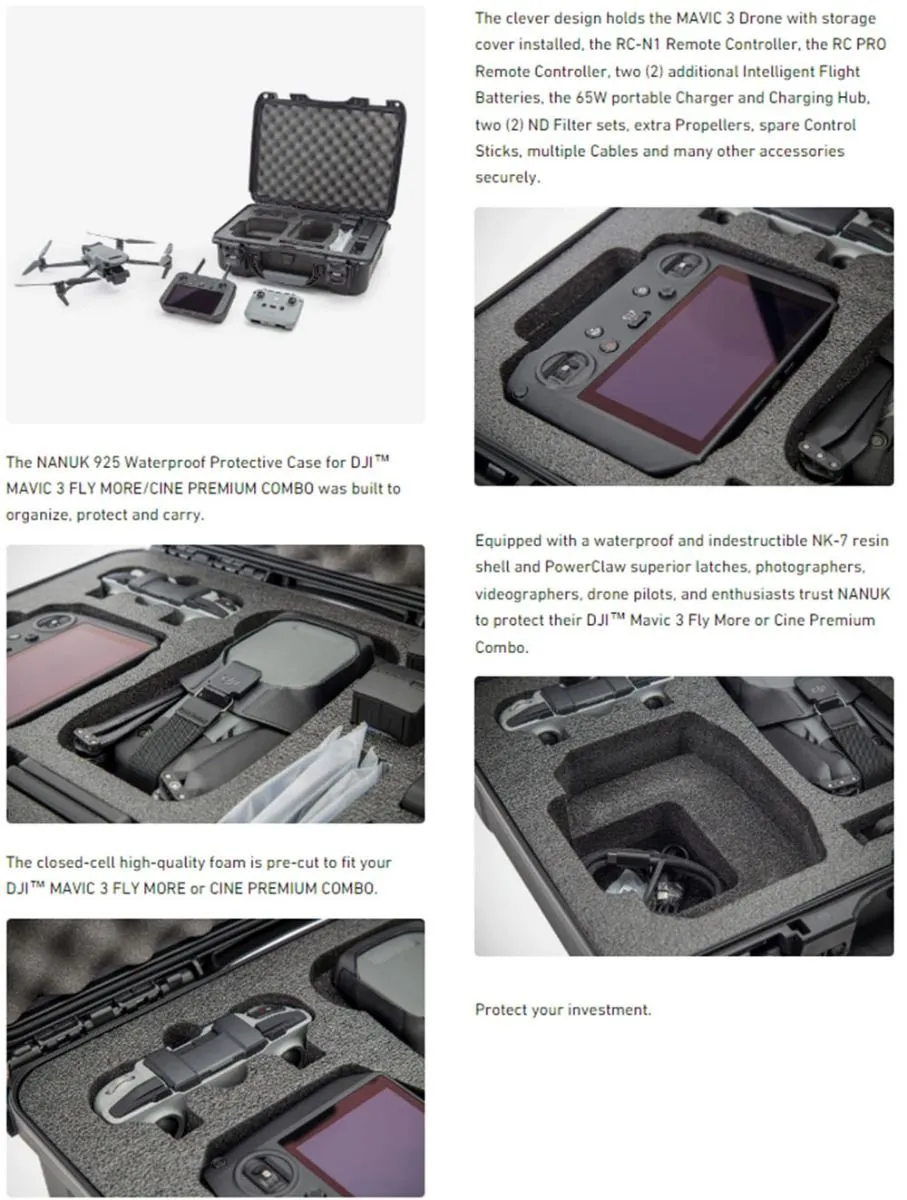 The NANUK 925 Waterproof Protective Case for DJI™ MAVIC 3 FLY MORE/CINE PREMIUM COMBO was built to organize, protect and carry.

The closed-cell high-quality foam is pre-cut to fit your DJI™ MAVIC 3 FLY MORE or CINE PREMIUM COMBO.

The clever design holds the MAVIC 3 Drone with storage cover installed, the RC-N1 Remote Controller, the RC PRO Remote Controller, two (2) additional Intelligent Flight Batteries, the 65W portable Charger and Charging Hub, two (2) ND Filter sets, extra Propellers, spare Control Sticks, multiple Cables and many other accessories securely.

Equipped with a waterproof and indestructible NK-7 resin shell and PowerClaw superior latches, photographers, videographers, drone pilots, and enthusiasts trust NANUK to protect their DJI™ Mavic 3 Fly More or Cine Premium Combo.

Protect your investment.